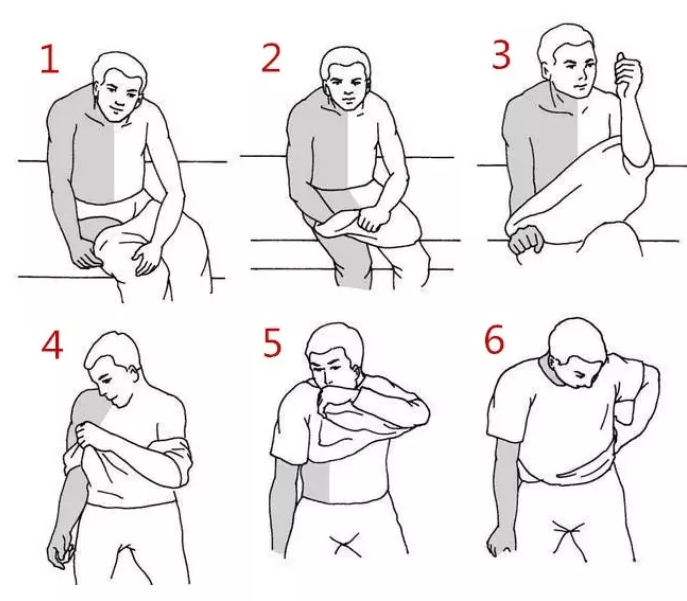 1
2
3
4
5
6